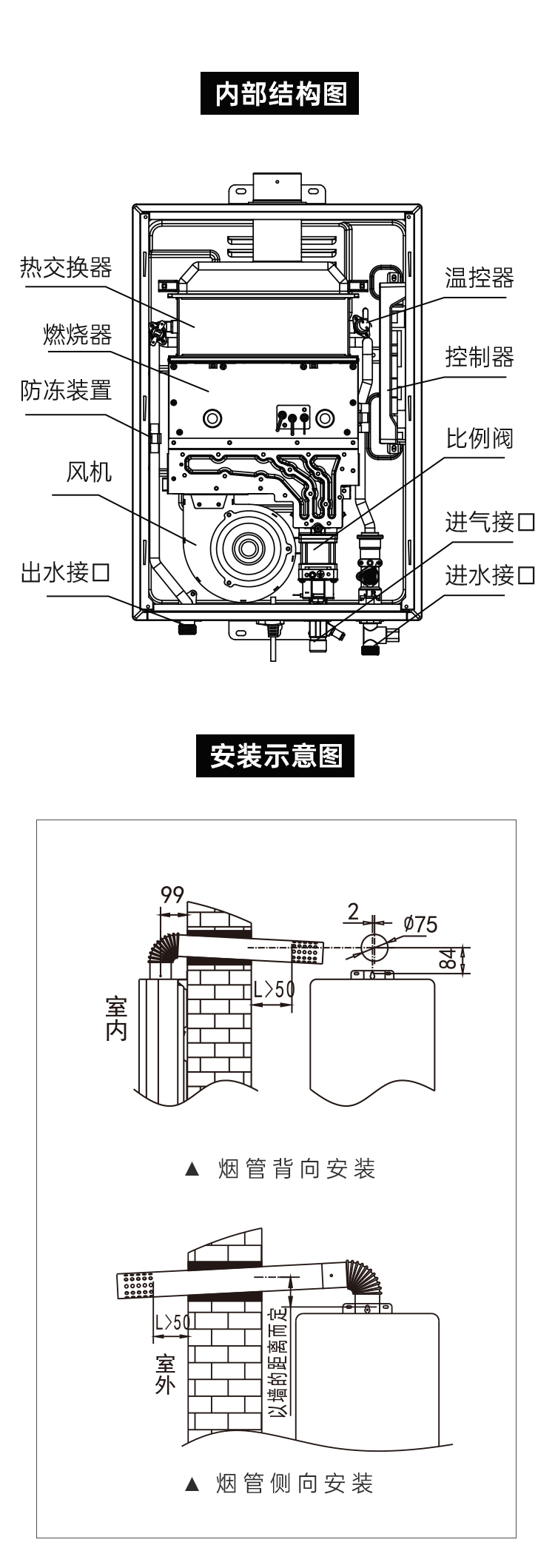 内部结构图

热交换器
燃烧器
防冻装置
风机
出水接口
温控器
控制器
比例阀
进气接口
进水接口

安装示意图

99
2
Ø75
84
L>50
室内

▲ 烟管背向安装

L>50
室外
以墙的距离而定

▲ 烟管侧向安装