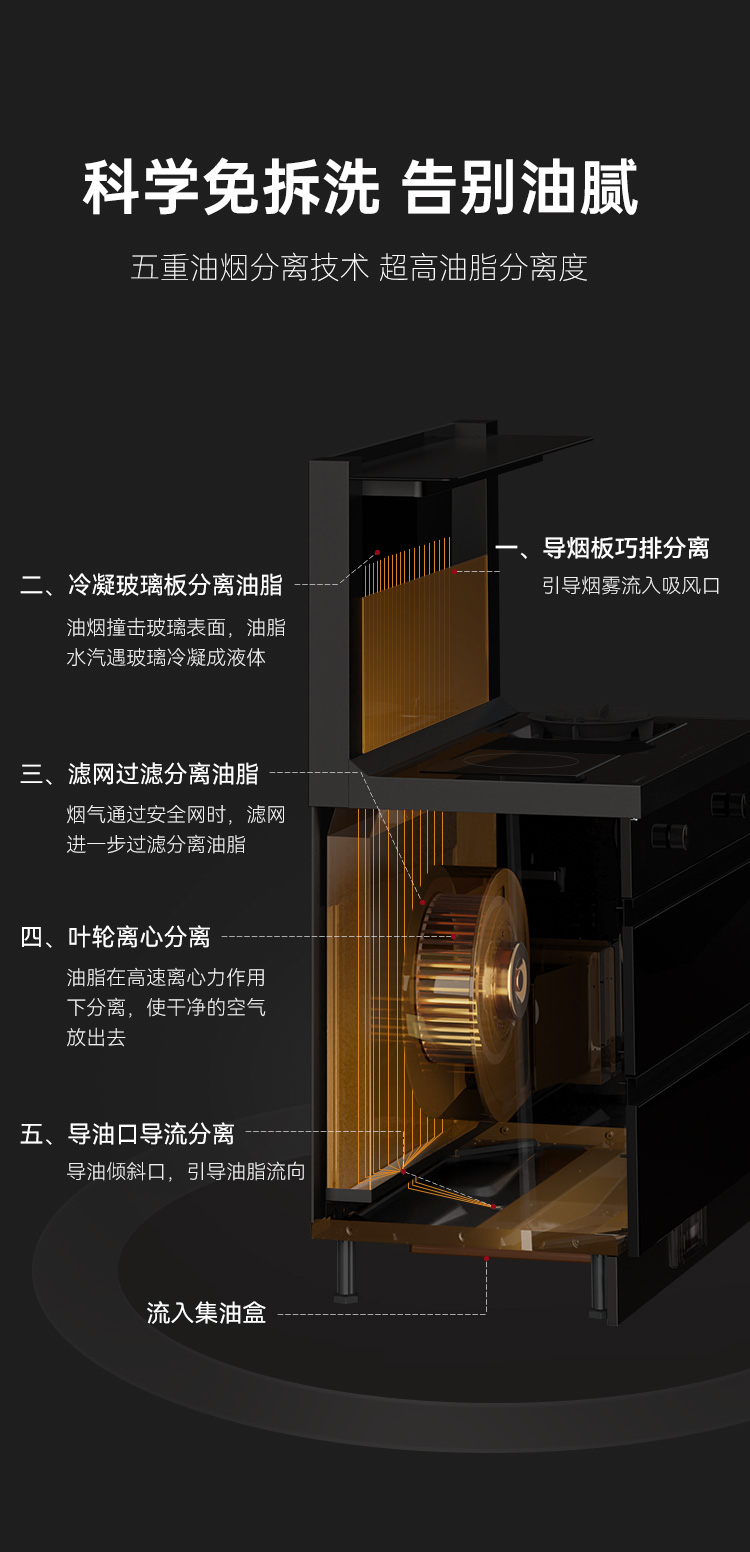 科学免拆洗 告别油腻

五重油烟分离技术 超高油脂分离度

一、导烟板巧排分离

引导烟雾流入吸风口

二、冷凝玻璃板分离油脂

油烟撞击玻璃表面，油脂水汽遇玻璃冷凝成液体

三、滤网过滤分离油脂

烟气通过安全网时，滤网进一步过滤分离油脂

四、叶轮离心分离

油脂在高速离心力作用下分离，使干净的空气放出去

五、导油口导流分离

导油倾斜口，引导油脂流向

流入集油盒