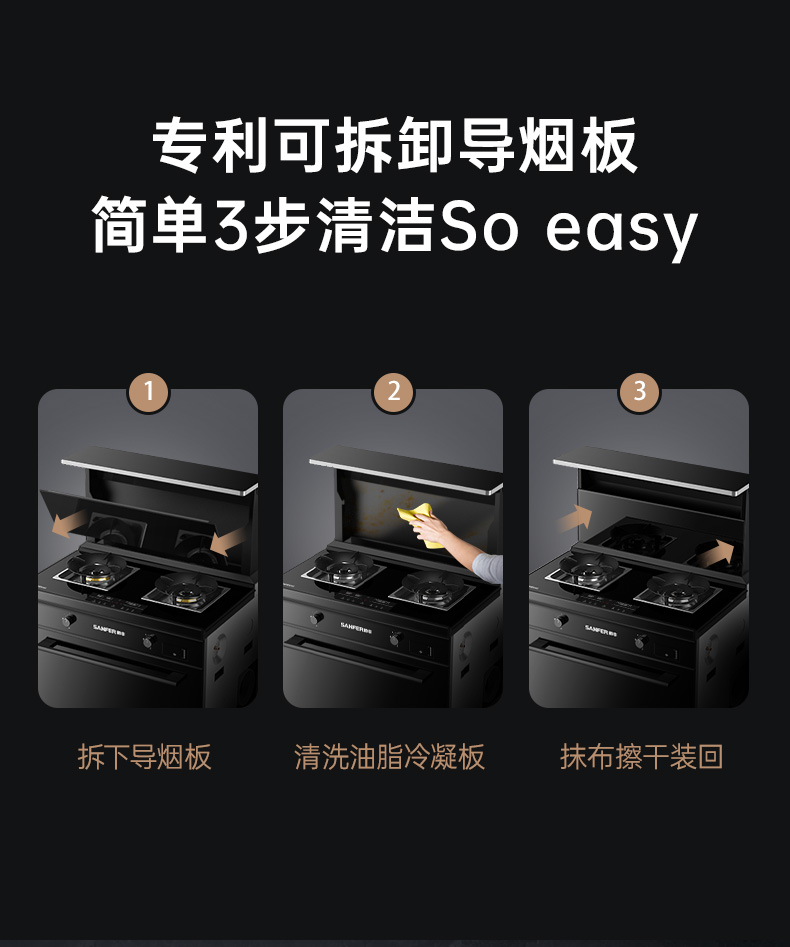 专利可拆卸导烟板
简单3步清洁So easy

1

SANFER

拆下导烟板

2

SANFER

清洗油脂冷凝板

3

SANFER

抹布擦干装回